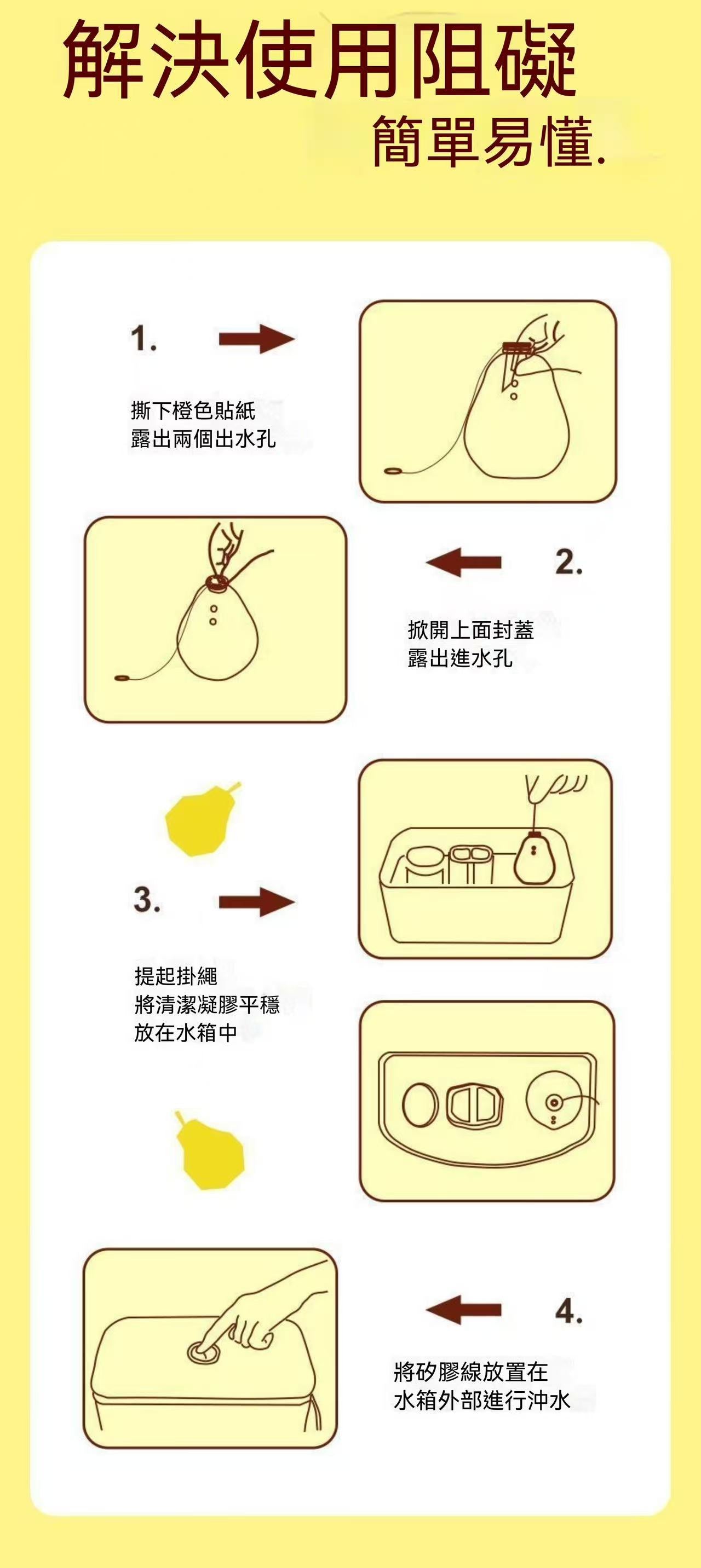 解決使用阻礙

簡單易懂.

1.

撕下橙色貼紙
露出兩個出水孔

2.

掀開上面封蓋
露出進水孔

3.

提起掛繩
將清潔凝膠平穩
放在水箱中

4.

將矽膠線放置在
水箱外部進行沖水