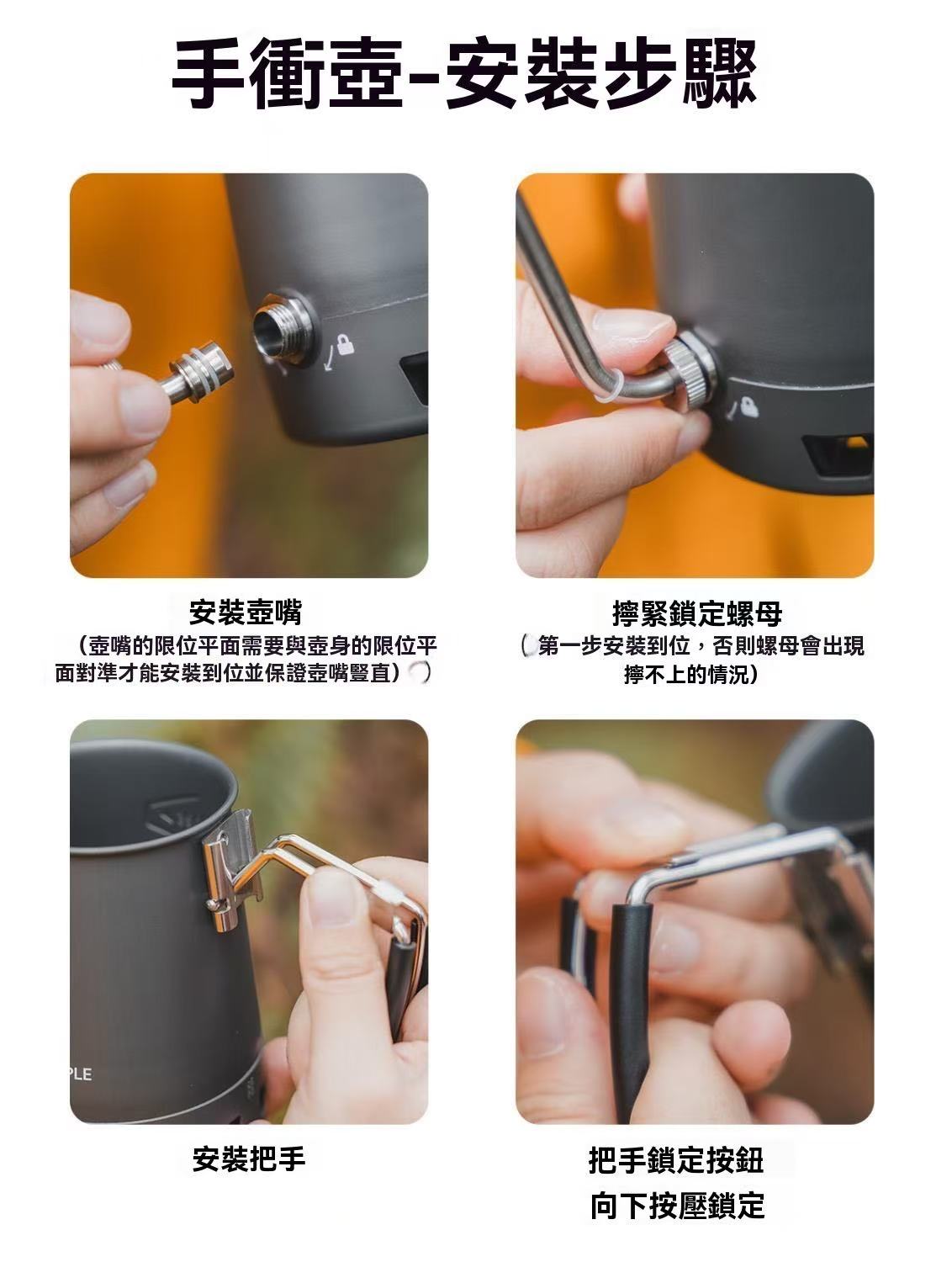 手衝壺-安裝步驟

安裝壺嘴
（壺嘴的限位平面需要與壺身的限位平面對準才能安裝到位並保證壺嘴豎直）

擰緊鎖定螺母
（第一步安裝到位，否則螺母會出現擰不上的情況）

PLE

安裝把手

把手鎖定按鈕
向下按壓鎖定