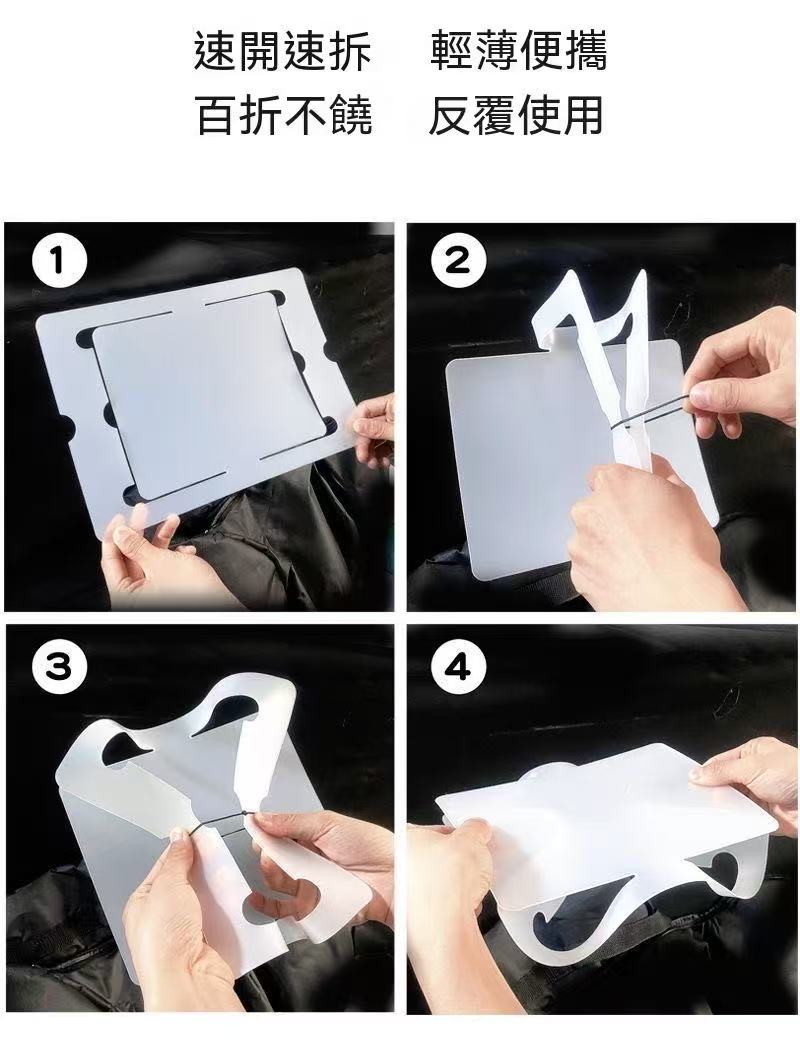 速開速拆　輕薄便攜
百折不饒　反覆使用

1

2

3

4