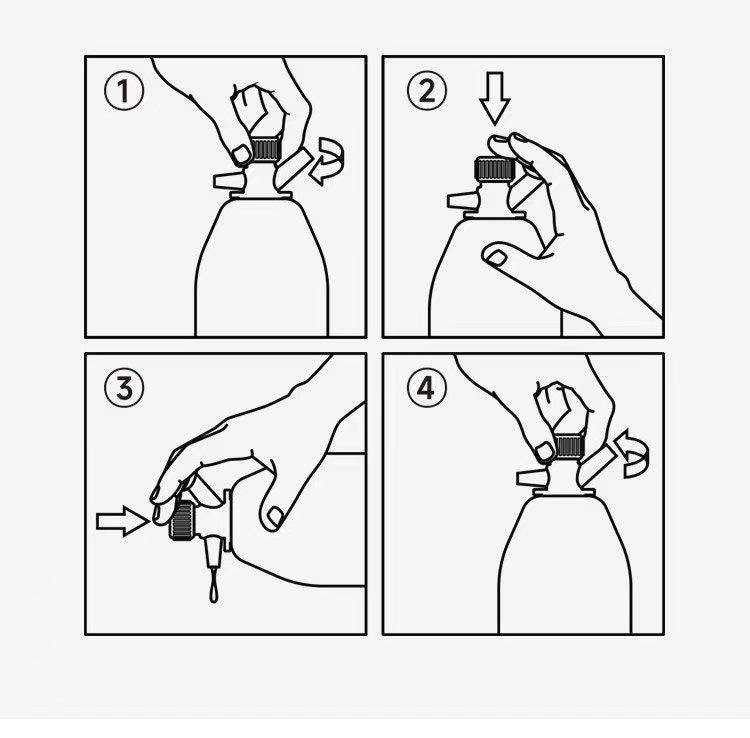 ①
②
③
④