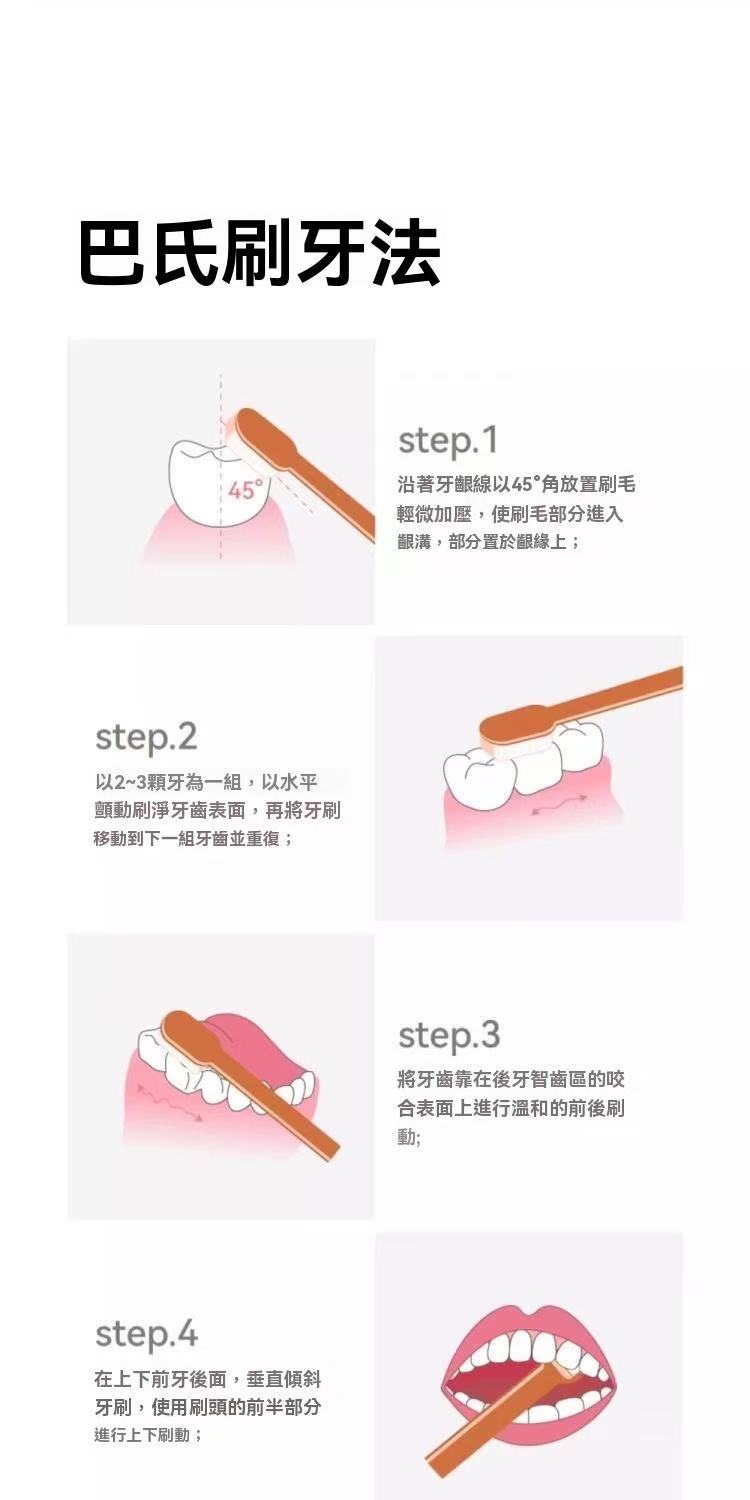 巴氏刷牙法

45°

step.1

沿著牙齦線以45°角放置刷毛輕微加壓，使刷毛部分進入齦溝，部分置於齦緣上；

step.2

以2~3顆牙為一組，以水平顫動刷淨牙齒表面，再將牙刷移動到下一組牙齒並重復；

step.3

將牙齒靠在後牙智齒區的咬合表面上進行溫和的前後刷動;

step.4

在上下前牙後面，垂直傾斜牙刷，使用刷頭的前半部分進行上下刷動；