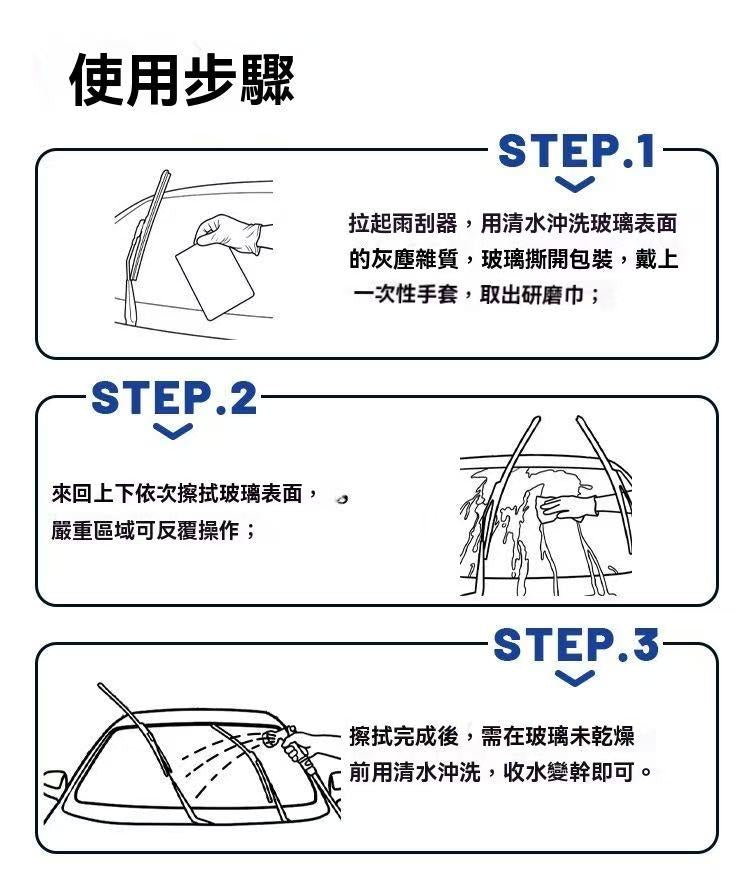 使用步驟

STEP.1

拉起雨刮器，用清水沖洗玻璃表面的灰塵雜質，玻璃撕開包裝，戴上一次性手套，取出研磨巾；

STEP.2

來回上下依次擦拭玻璃表面，嚴重區域可反覆操作；

STEP.3

擦拭完成後，需在玻璃未乾燥前用清水沖洗，收水變幹即可。