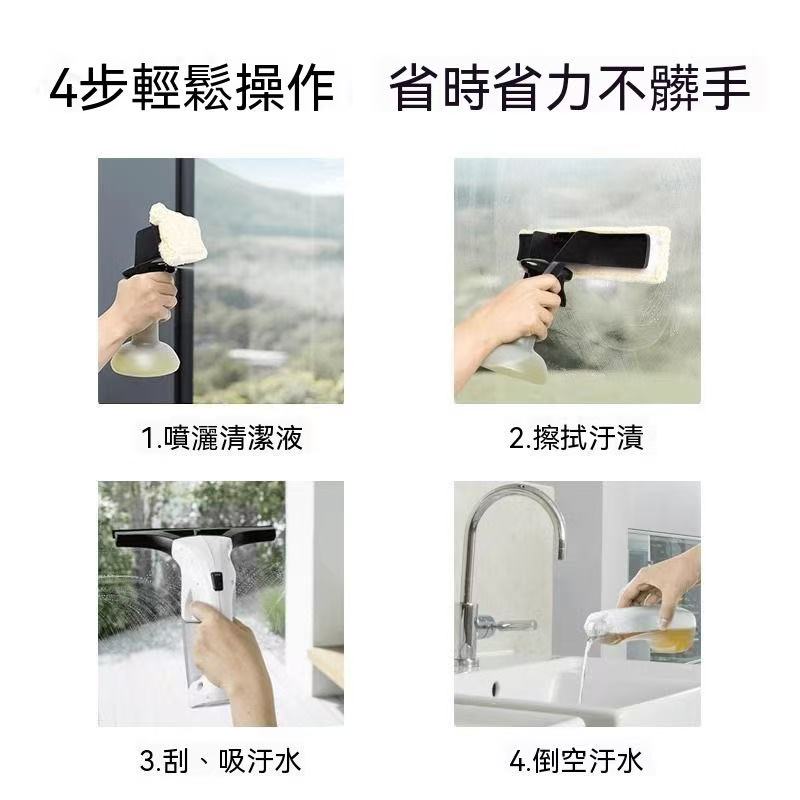 4步輕鬆操作　省時省力不髒手

1.噴灑清潔液

2.擦拭汙漬

3.刮、吸汙水

4.倒空汙水