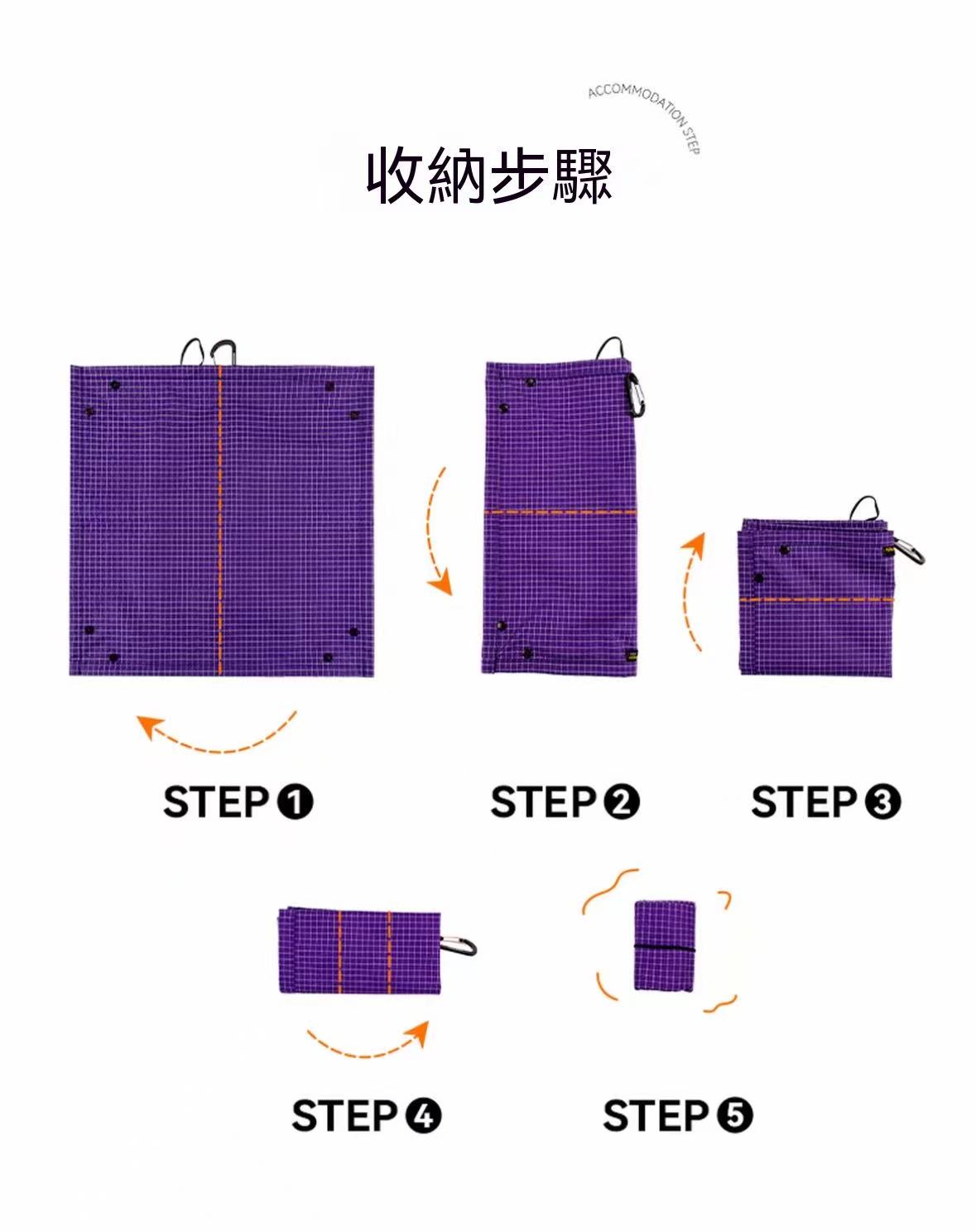 ACCOMMODATION STEP

收納步驟

STEP ❶

STEP ❷

STEP ❸

STEP ❹

STEP ❺