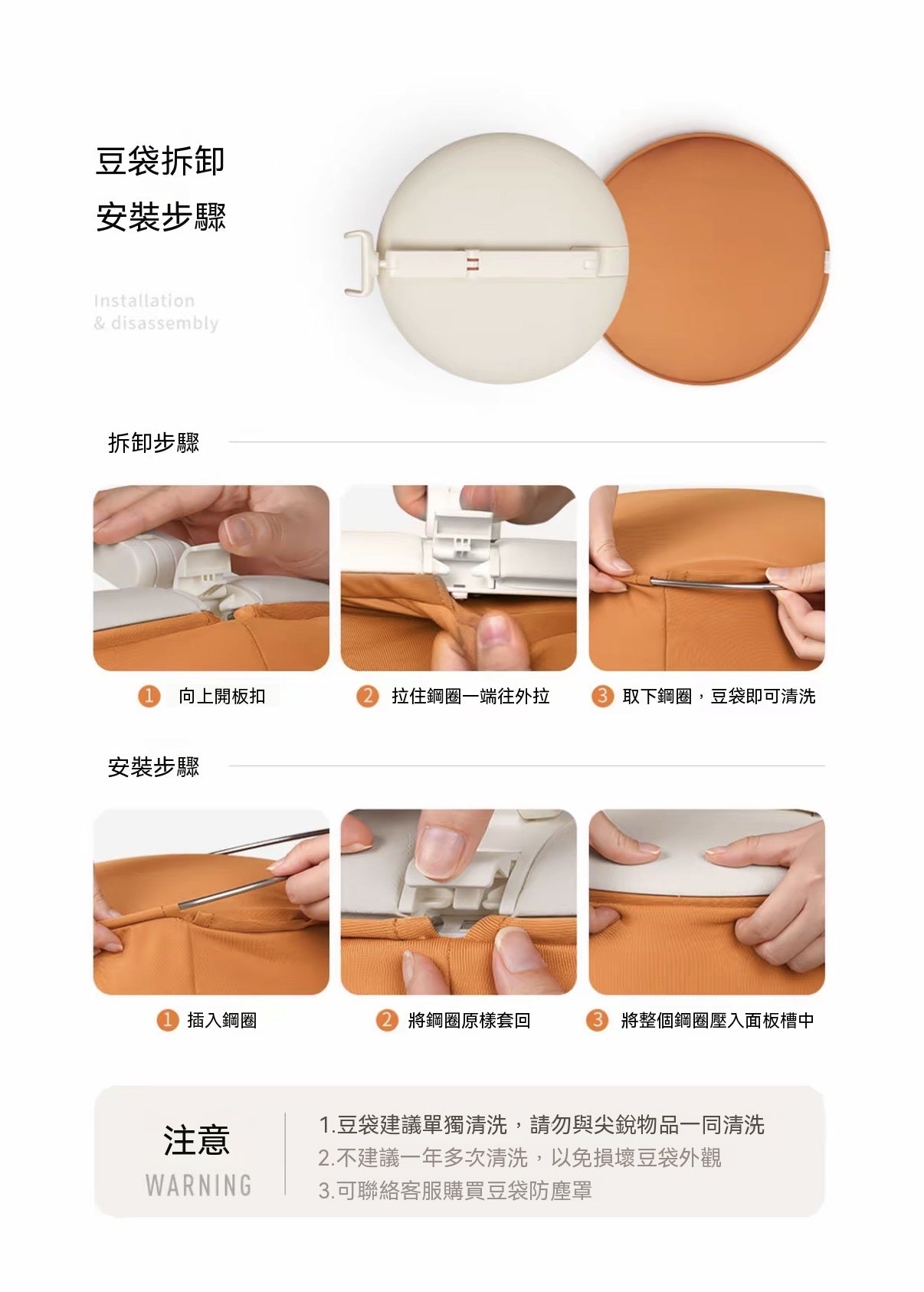 豆袋拆卸
安裝步驟

Installation
& disassembly

拆卸步驟

1 向上開板扣

2 拉住鋼圈一端往外拉

3 取下鋼圈，豆袋即可清洗

安裝步驟

1 插入鋼圈

2 將鋼圈原樣套回

3 將整個鋼圈壓入面板槽中

注意
WARNING

1.豆袋建議單獨清洗，請勿與尖銳物品一同清洗
2.不建議一年多次清洗，以免損壞豆袋外觀
3.可聯絡客服購買豆袋防塵罩