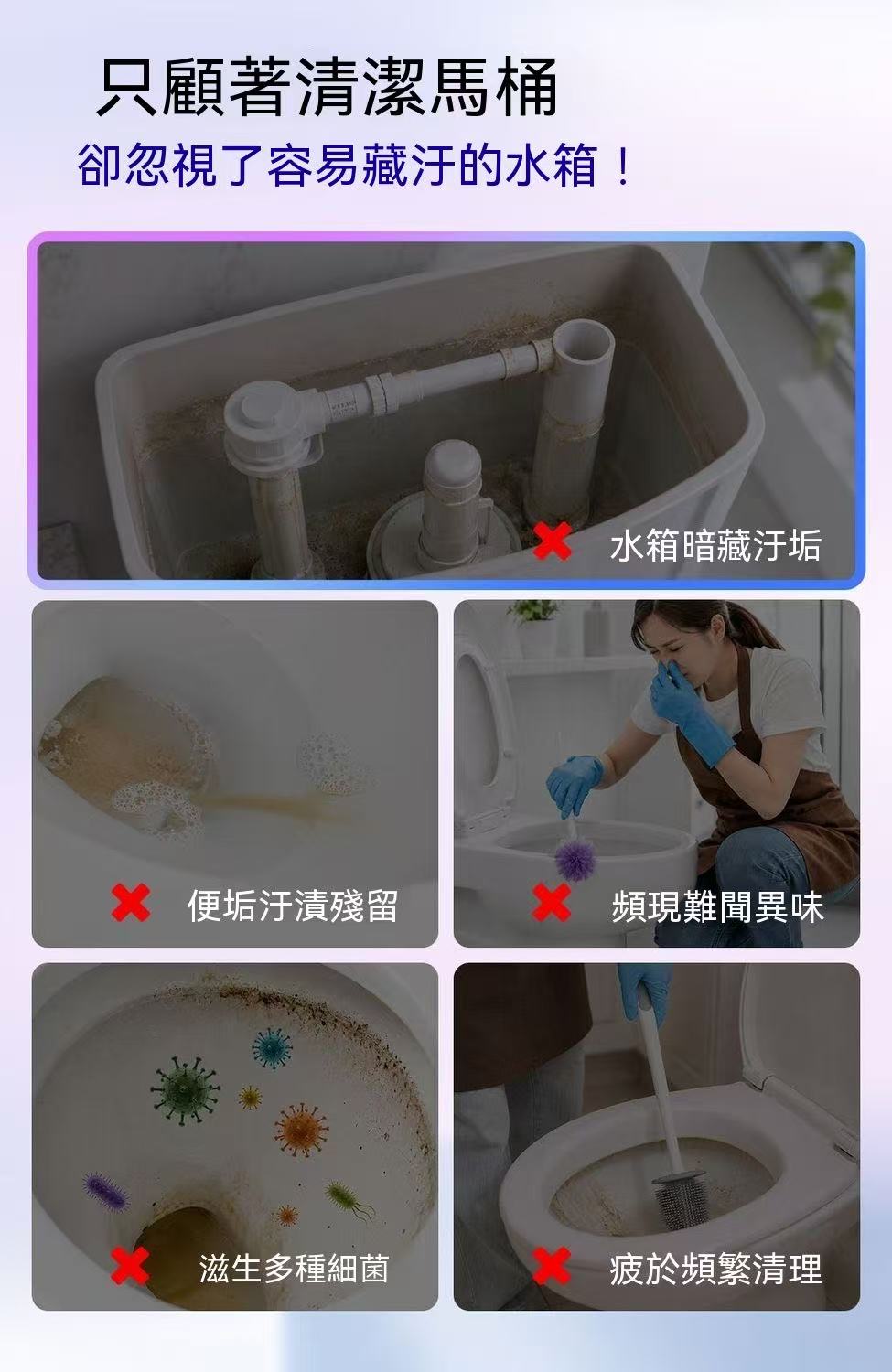 只顧著清潔馬桶
卻忽視了容易藏汙的水箱！

水箱暗藏汙垢

便垢汙漬殘留

頻現難聞異味

滋生多種細菌

疲於頻繁清理