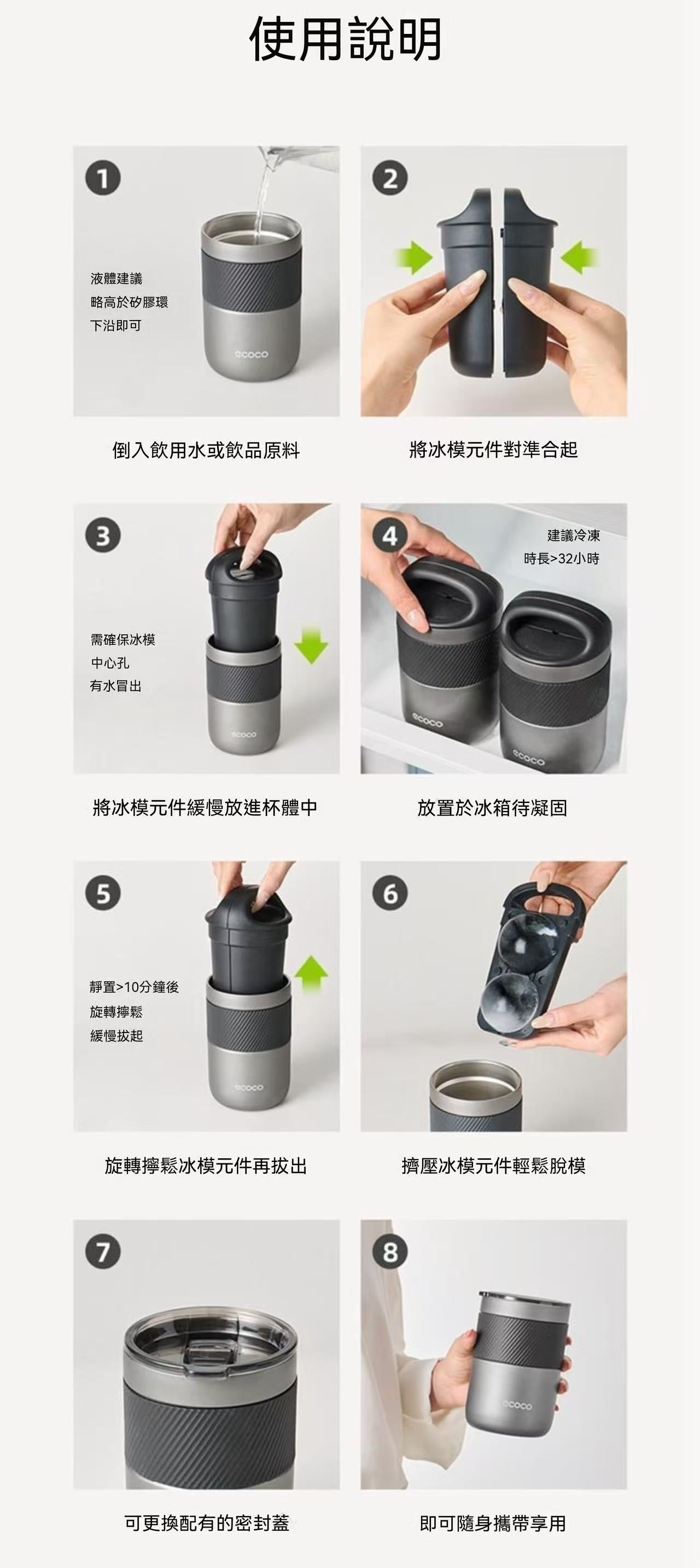 使用說明

1

液體建議
略高於矽膠環
下沿即可

ecoco

倒入飲用水或飲品原料

2

將冰模元件對準合起

3

需確保冰模
中心孔
有水冒出

ecoco

將冰模元件緩慢放進杯體中

4

建議冷凍
時長>32小時

ecoco

ecoco

放置於冰箱待凝固

5

靜置>10分鐘後
旋轉擰鬆
緩慢拔起

ecoco

旋轉擰鬆冰模元件再拔出

6

擠壓冰模元件輕鬆脫模

7

可更換配有的密封蓋

8

ecoco

即可隨身攜帶享用