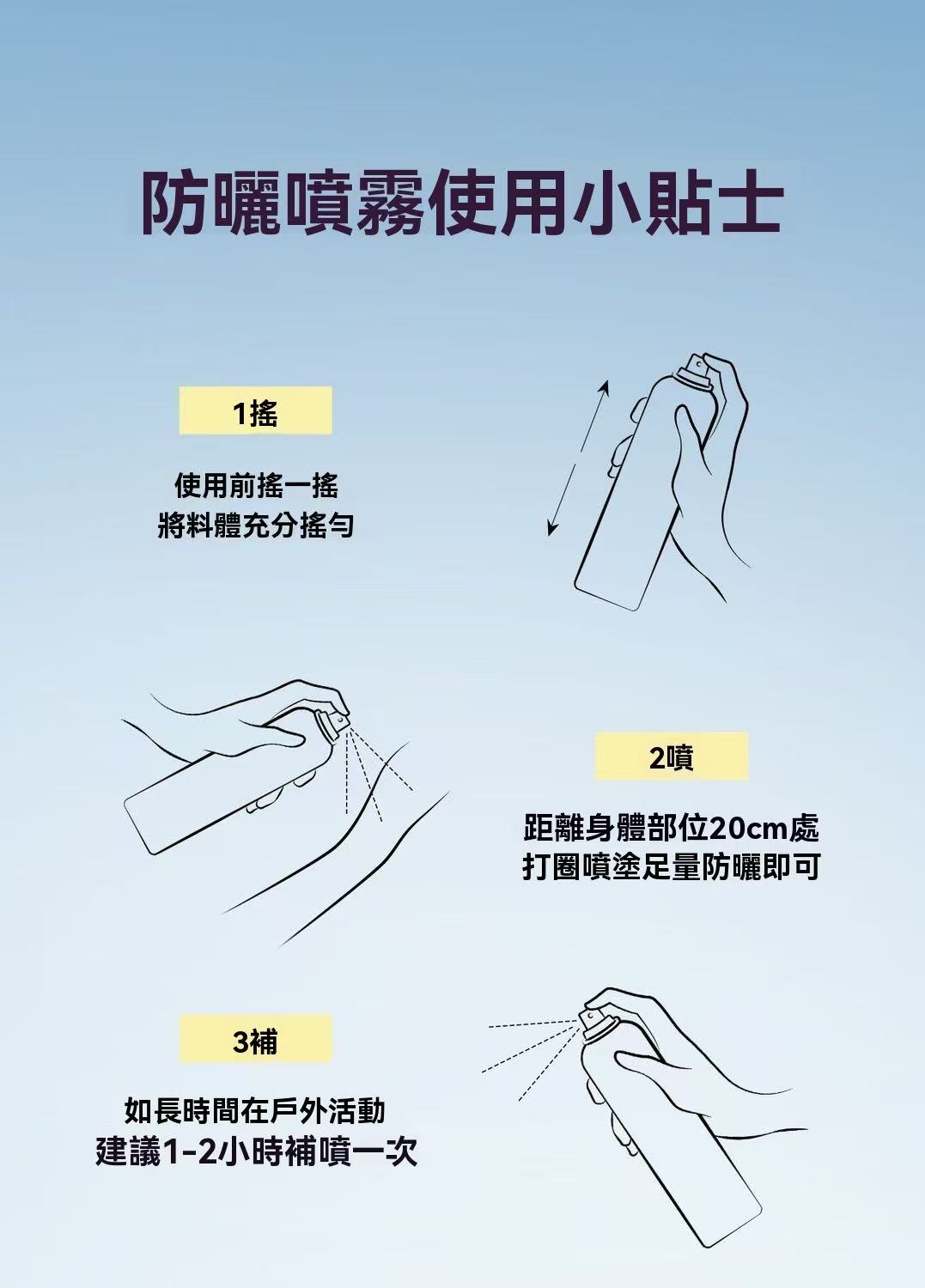 防曬噴霧使用小貼士

1搖

使用前搖一搖
將料體充分搖勻

2噴

距離身體部位20cm處
打圈噴塗足量防曬即可

3補

如長時間在戶外活動
建議1-2小時補噴一次