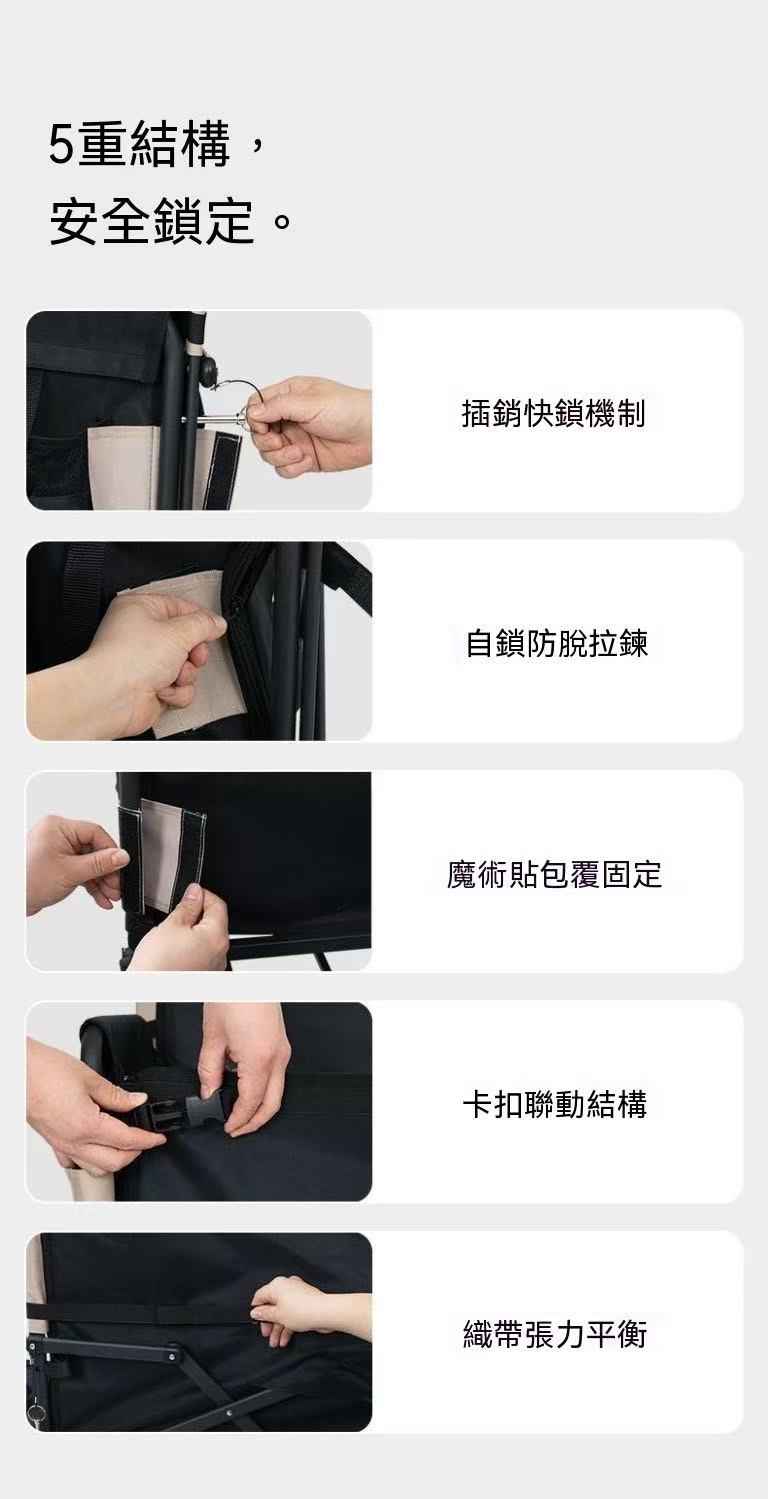 5重結構，
安全鎖定。

插銷快鎖機制

自鎖防脫拉鍊

魔術貼包覆固定

卡扣聯動結構

織帶張力平衡