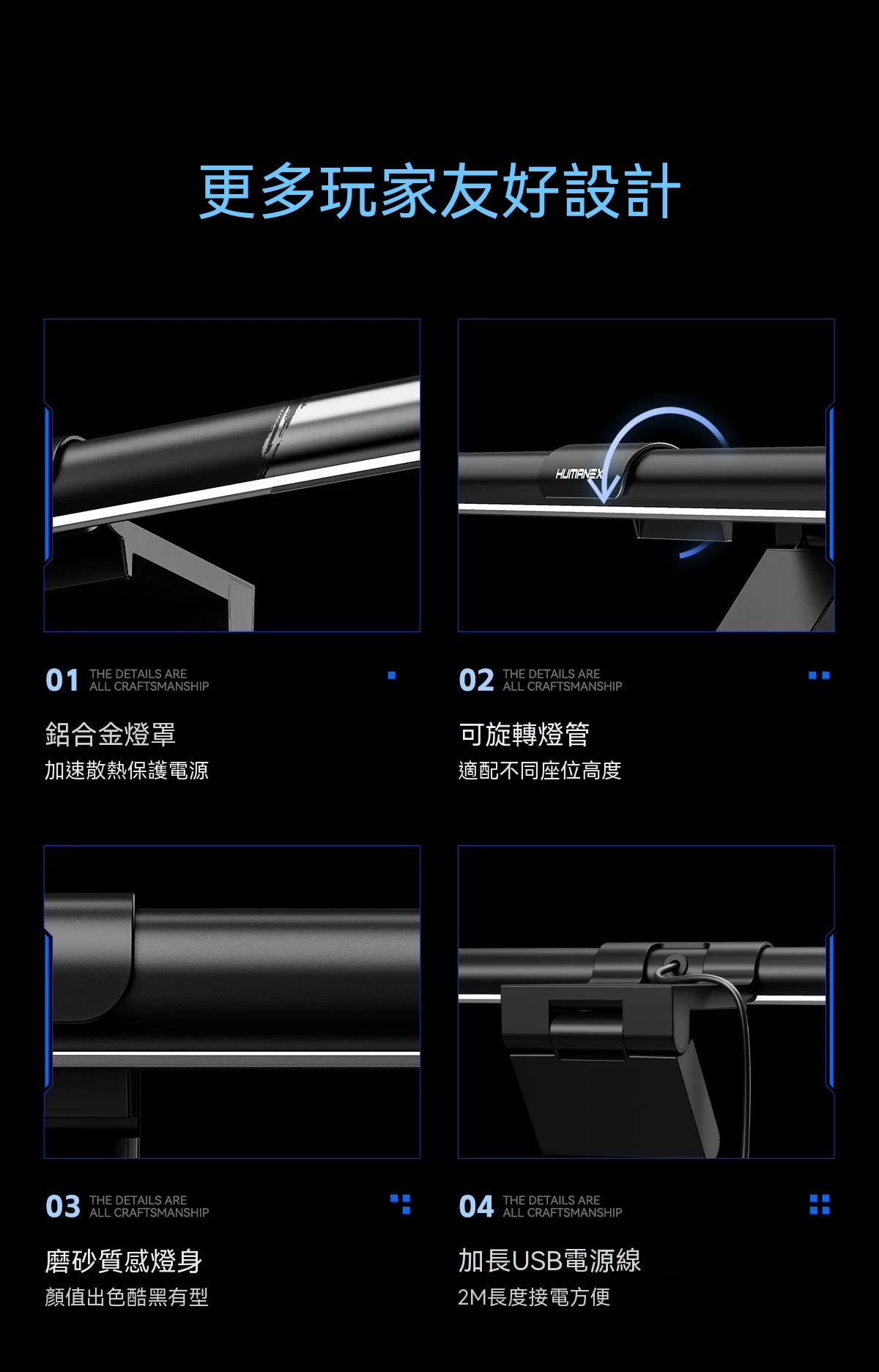 更多玩家友好設計

HUMANEX

01 THE DETAILS ARE ALL CRAFTSMANSHIP

鋁合金燈罩

加速散熱保護電源

02 THE DETAILS ARE ALL CRAFTSMANSHIP

可旋轉燈管

適配不同座位高度

03 THE DETAILS ARE ALL CRAFTSMANSHIP

磨砂質感燈身

顏值出色酷黑有型

04 THE DETAILS ARE ALL CRAFTSMANSHIP

加長USB電源線

2M長度接電方便