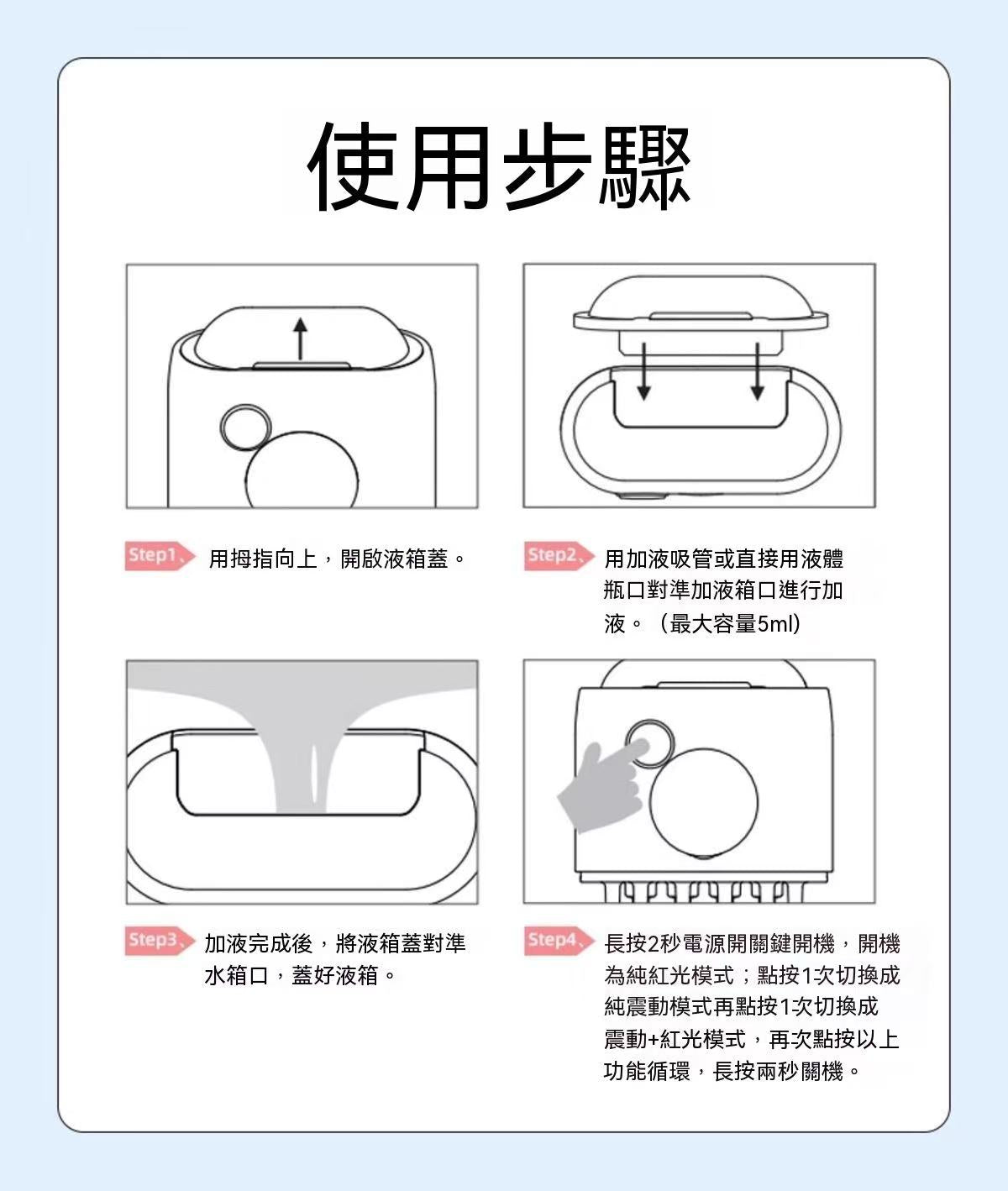 使用步驟

Step1、 用拇指向上，開啟液箱蓋。

Step2、 用加液吸管或直接用液體瓶口對準加液箱口進行加液。（最大容量5ml）

Step3、 加液完成後，將液箱蓋對準水箱口，蓋好液箱。

Step4、 長按2秒電源開關鍵開機，開機為純紅光模式；點按1次切換成純震動模式再點按1次切換成震動+紅光模式，再次點按以上功能循環，長按兩秒關機。