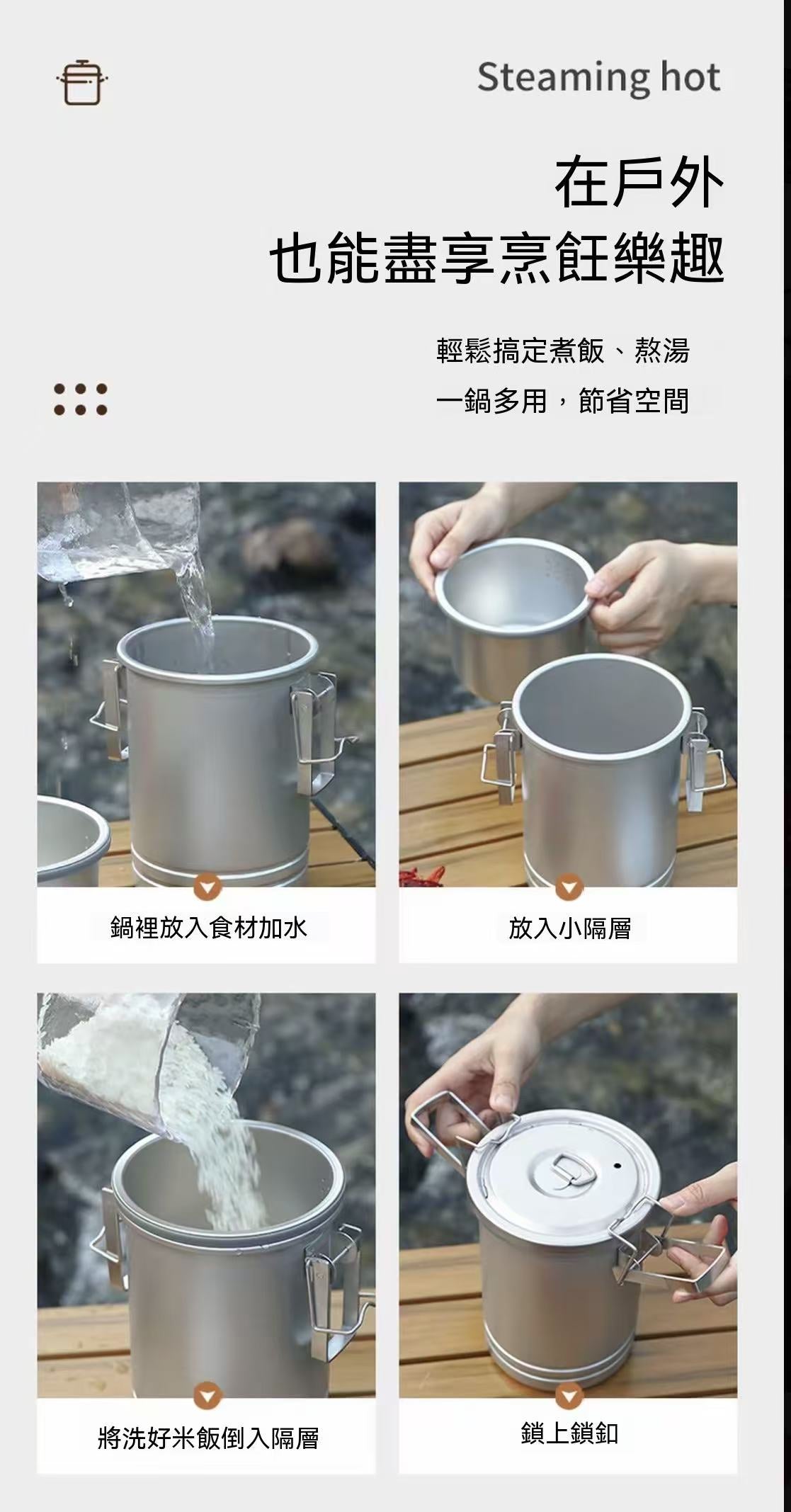 Steaming hot

在戶外
也能盡享烹飪樂趣

輕鬆搞定煮飯、熬湯
一鍋多用，節省空間

鍋裡放入食材加水

放入小隔層

將洗好米飯倒入隔層

鎖上鎖釦