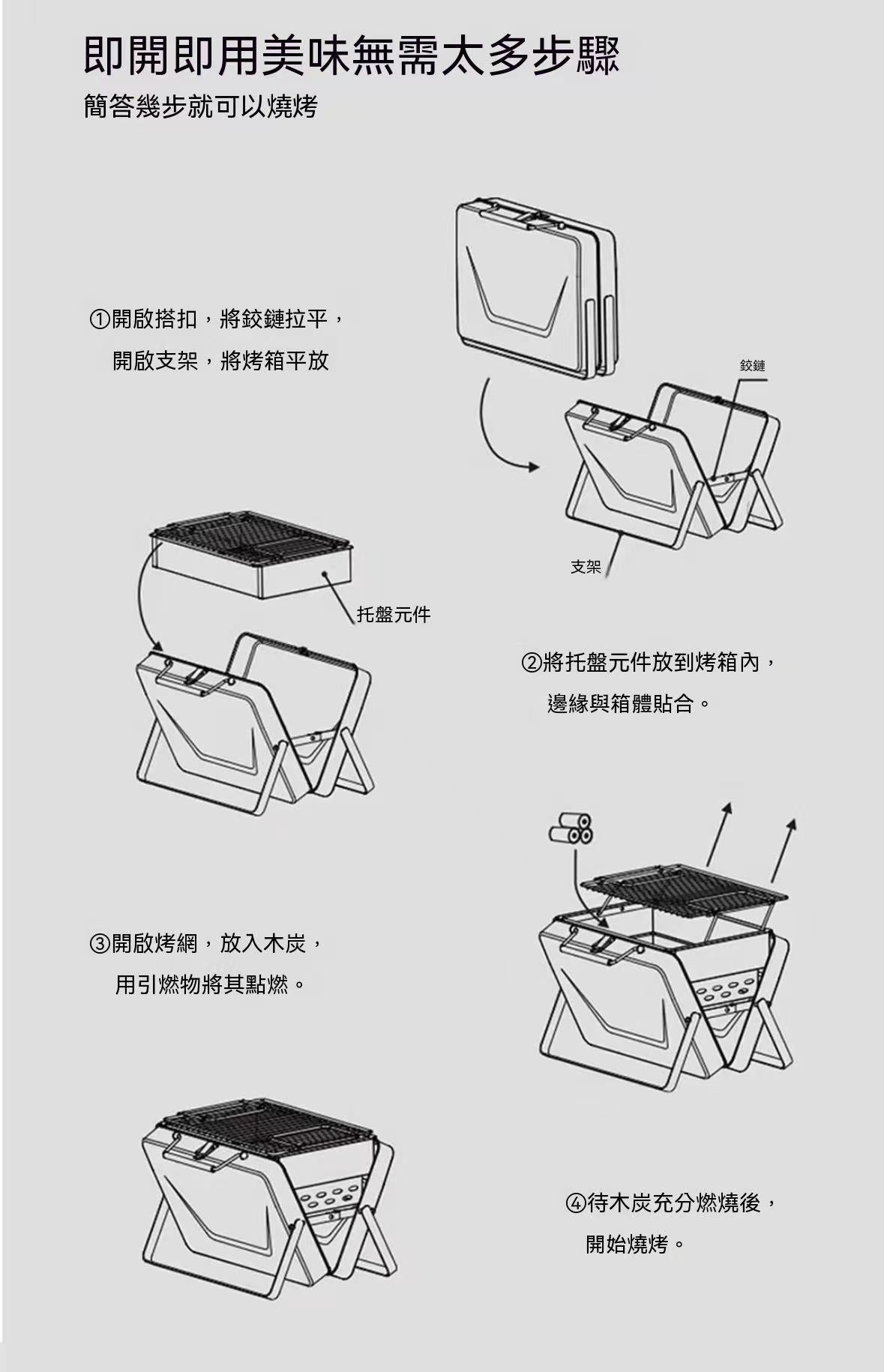 即開即用美味無需太多步驟

簡答幾步就可以燒烤

①開啟搭扣，將鉸鏈拉平，
開啟支架，將烤箱平放

鉸鏈

支架

托盤元件

②將托盤元件放到烤箱內，
邊緣與箱體貼合。

③開啟烤網，放入木炭，
用引燃物將其點燃。

④待木炭充分燃燒後，
開始燒烤。